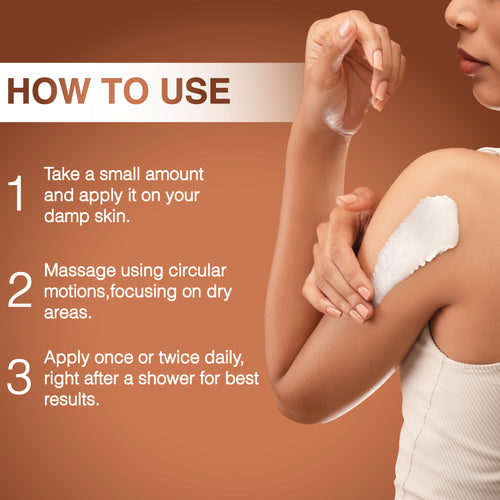 HOW TO USE

1 Take a small amount and apply it on your damp skin.

2 Massage using circular motions,focusing on dry areas.

3 Apply once or twice daily, right after a shower for best results.