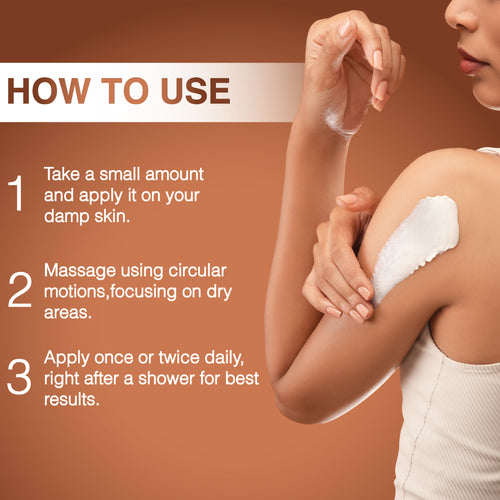 HOW TO USE

1 Take a small amount and apply it on your damp skin.

2 Massage using circular motions,focusing on dry areas.

3 Apply once or twice daily, right after a shower for best results.